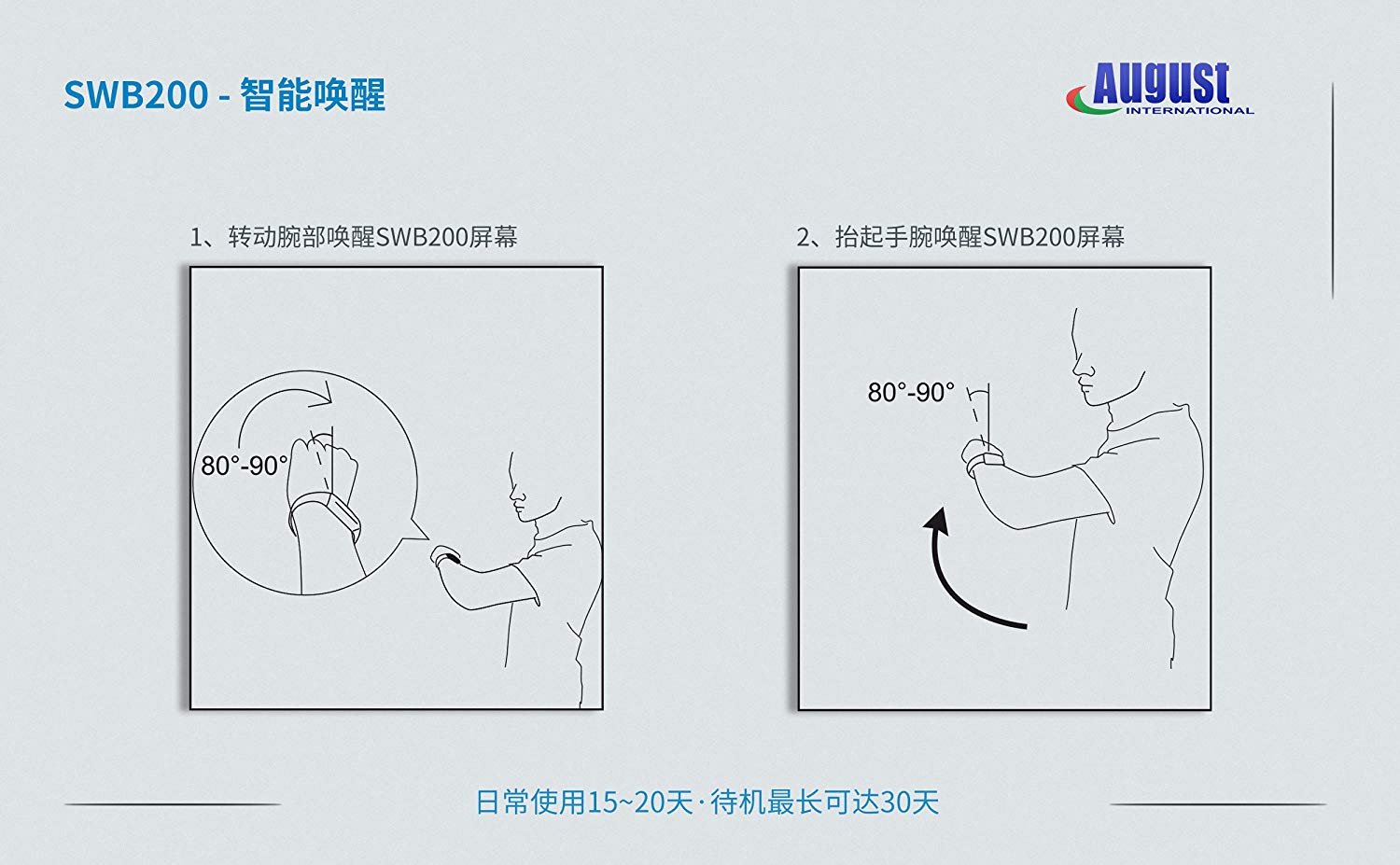 SWB200 - 智能唤醒

August
INTERNATIONAL

1、转动腕部唤醒SWB200屏幕

80°-90°

2、抬起手腕唤醒SWB200屏幕

80°-90°

日常使用15~20天·待机最长可达30天